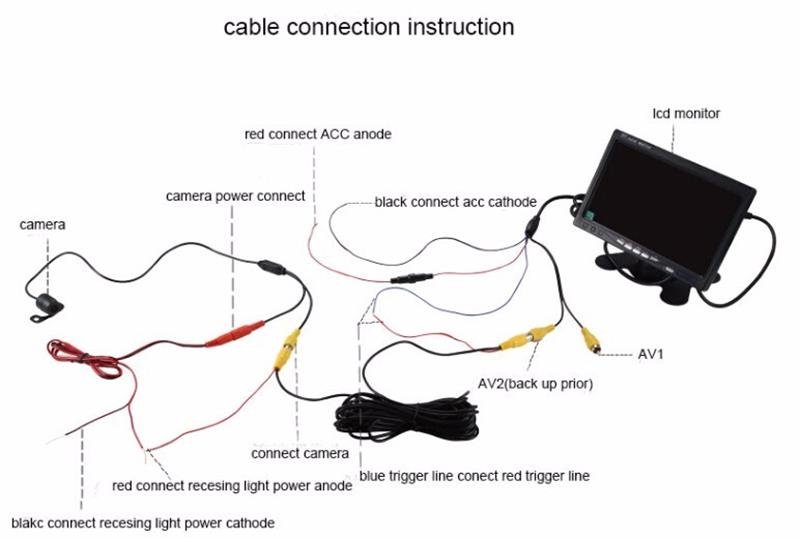 cable connection instruction

lcd monitor

red connect ACC anode

camera power connect

black connect acc cathode

camera

AV1

AV2(back up prior)

connect camera

blue trigger line conect red trigger line

red connect recesing light power anode

blakc connect recesing light power cathode