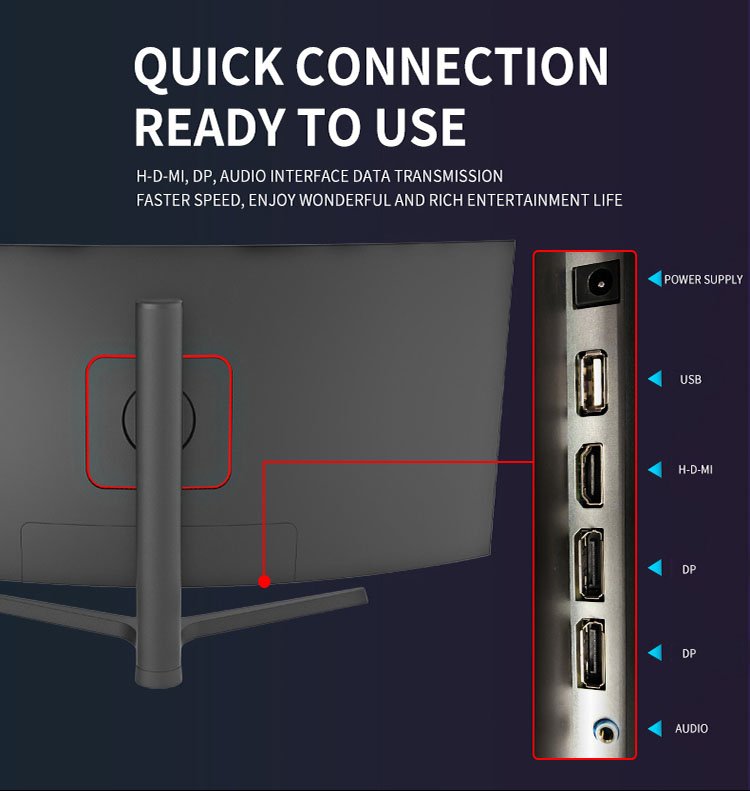 QUICK CONNECTION
READY TO USE

H-D-MI, DP, AUDIO INTERFACE DATA TRANSMISSION
FASTER SPEED, ENJOY WONDERFUL AND RICH ENTERTAINMENT LIFE

POWER SUPPLY

USB

H-D-MI

DP

DP

AUDIO