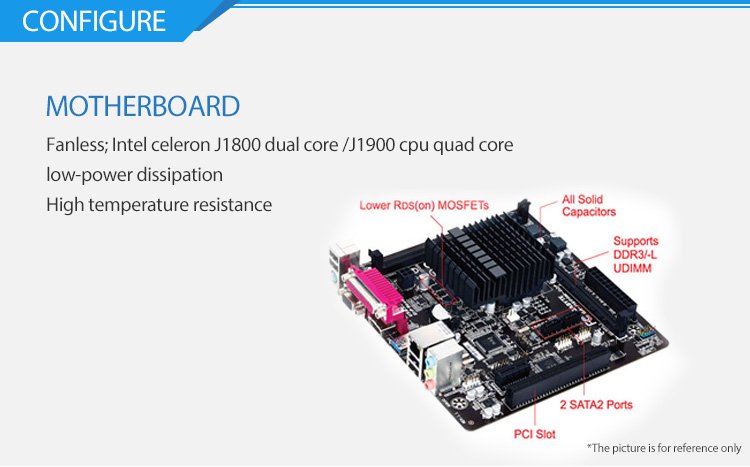 CONFIGURE

MOTHERBOARD

Fanless; Intel celeron J1800 dual core /J1900 cpu quad core

low-power dissipation

High temperature resistance

Lower RDS(on) MOSFETs

All Solid Capacitors

Supports DDR3/-L UDIMM

2 SATA2 Ports

PCI Slot

*The picture is for reference only