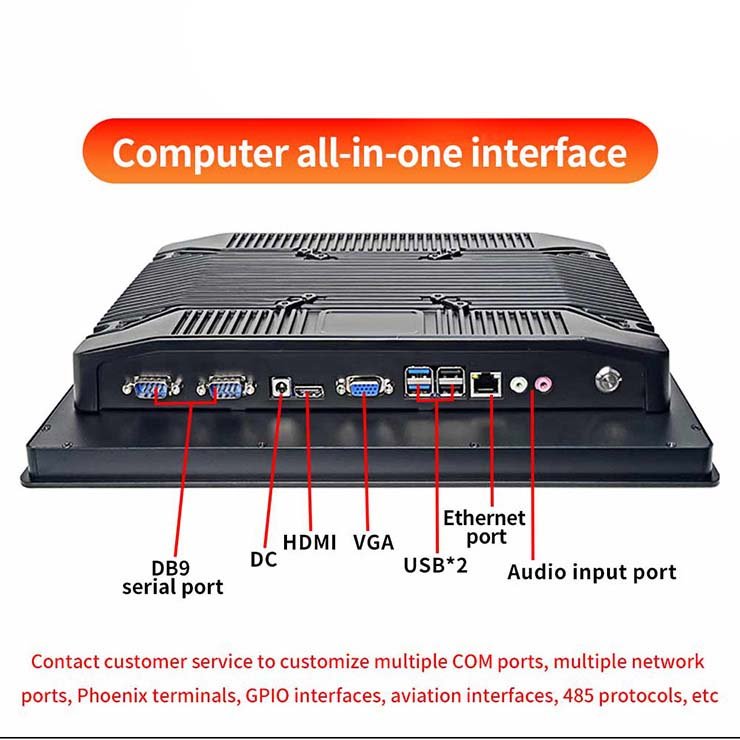 Computer all-in-one interface

DB9 serial port

DC

HDMI

VGA

USB*2

Ethernet port

Audio input port

Contact customer service to customize multiple COM ports, multiple network ports, Phoenix terminals, GPIO interfaces, aviation interfaces, 485 protocols, etc