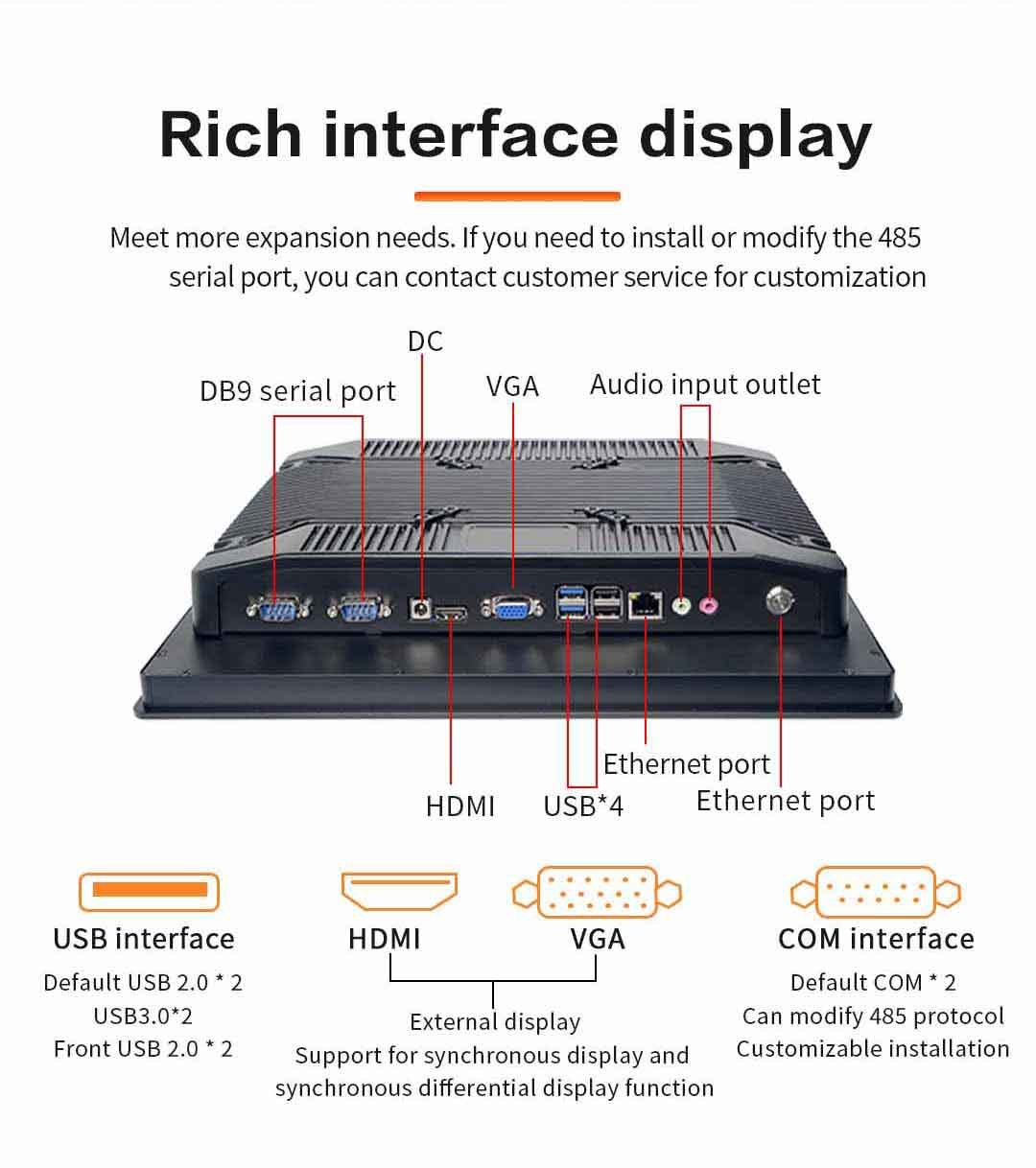 Rich interface display

Meet more expansion needs. If you need to install or modify the 485 serial port, you can contact customer service for customization

DC

DB9 serial port

VGA

Audio input outlet

Ethernet port

HDMI

USB*4

Ethernet port

USB interface

Default USB 2.0 * 2
USB3.0*2
Front USB 2.0 * 2

HDMI

VGA

External display
Support for synchronous display and synchronous differential display function

COM interface

Default COM * 2
Can modify 485 protocol
Customizable installation